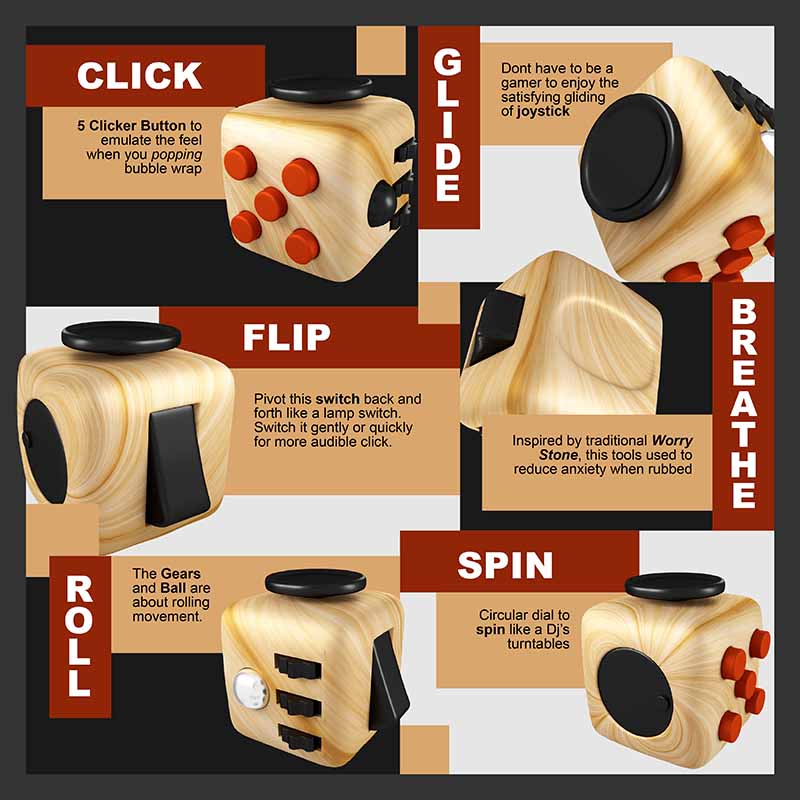 CLICK

5 Clicker Button to emulate the feel when you popping bubble wrap

GLIDE

Dont have to be a gamer to enjoy the satisfying gliding of joystick

FLIP

Pivot this switch back and forth like a lamp switch. Switch it gently or quickly for more audible click.

BREATHE

Inspired by traditional Worry Stone, this tools used to reduce anxiety when rubbed

ROLL

The Gears and Ball are about rolling movement.

SPIN

Circular dial to spin like a Dj's turntables